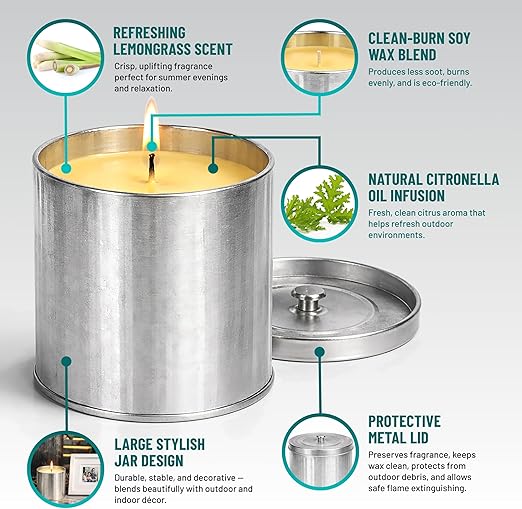 REFRESHING LEMONGRASS SCENT
Crisp, uplifting fragrance perfect for summer evenings and relaxation.

CLEAN-BURN SOY WAX BLEND
Produces less soot, burns evenly, and is eco-friendly.

NATURAL CITRONELLA OIL INFUSION
Fresh, clean citrus aroma that helps refresh outdoor environments.

LARGE STYLISH JAR DESIGN
Durable, stable, and decorative — blends beautifully with outdoor and indoor décor.

PROTECTIVE METAL LID
Preserves fragrance, keeps wax clean, protects from outdoor debris, and allows safe flame extinguishing.