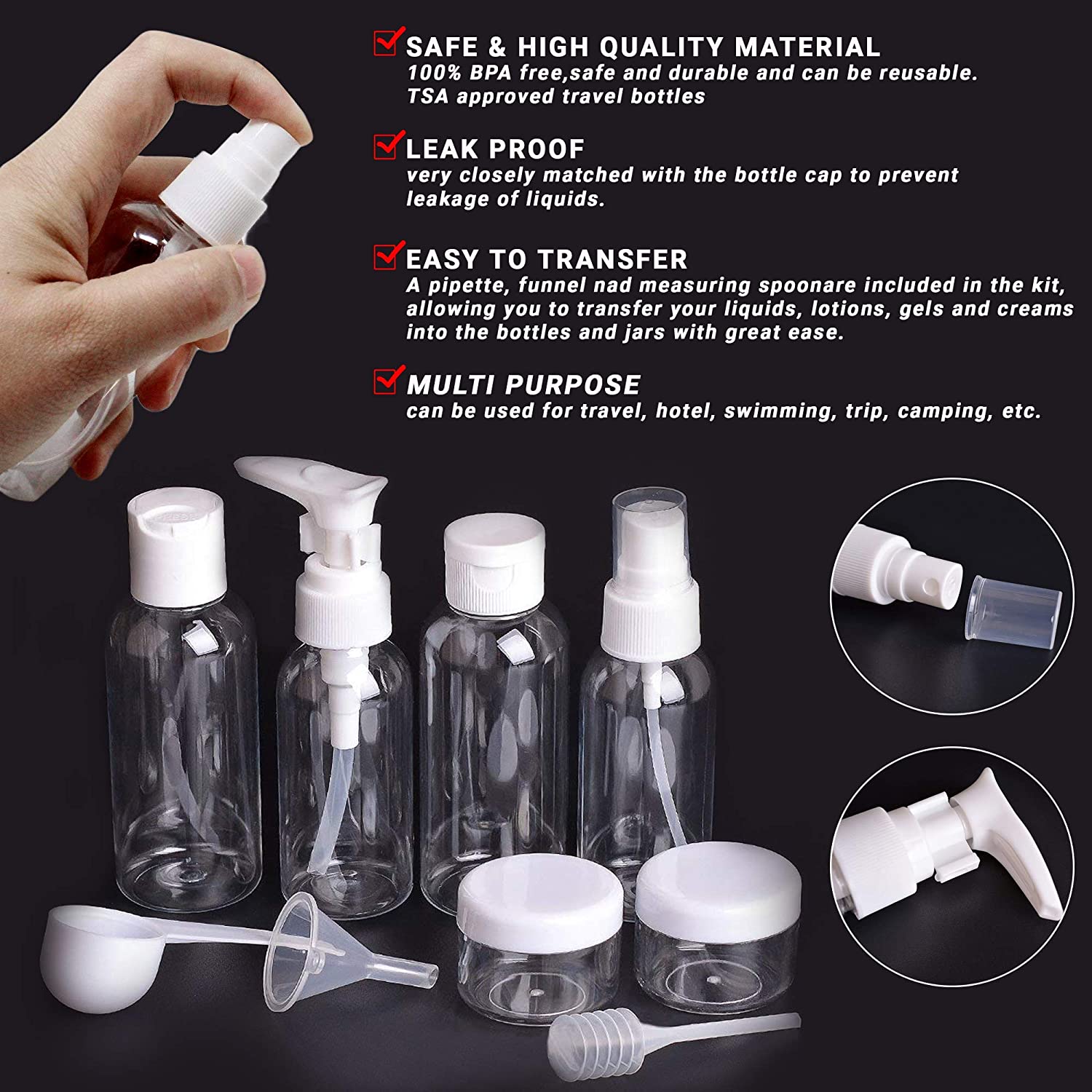 SAFE & HIGH QUALITY MATERIAL
100% BPA free,safe and durable and can be reusable. TSA approved travel bottles

LEAK PROOF
very closely matched with the bottle cap to prevent leakage of liquids.

EASY TO TRANSFER
A pipette, funnel nad measuring spoonare included in the kit, allowing you to transfer your liquids, lotions, gels and creams into the bottles and jars with great ease.

MULTI PURPOSE
can be used for travel, hotel, swimming, trip, camping, etc.